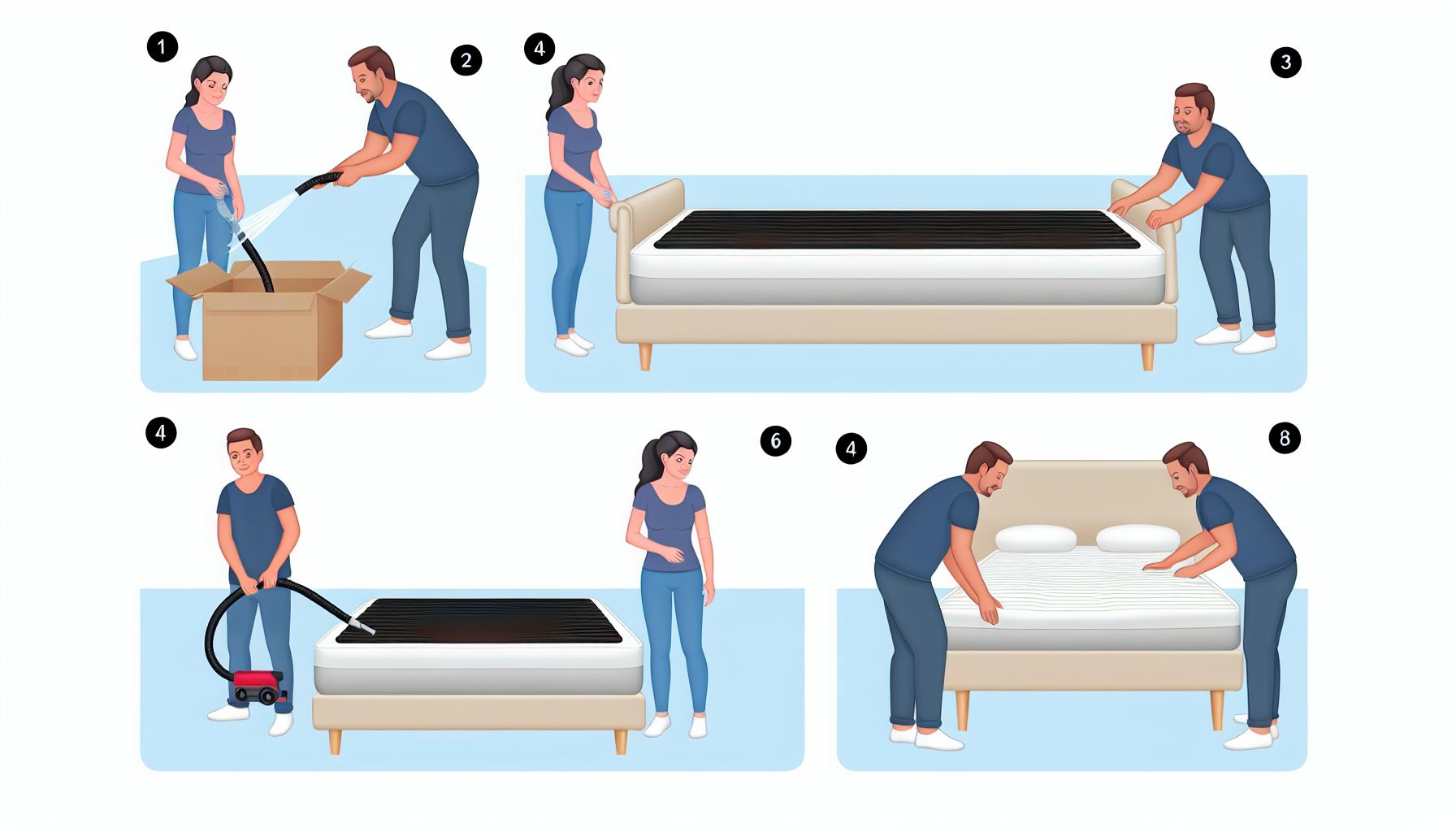 1
2
4
3
4
6
4
8